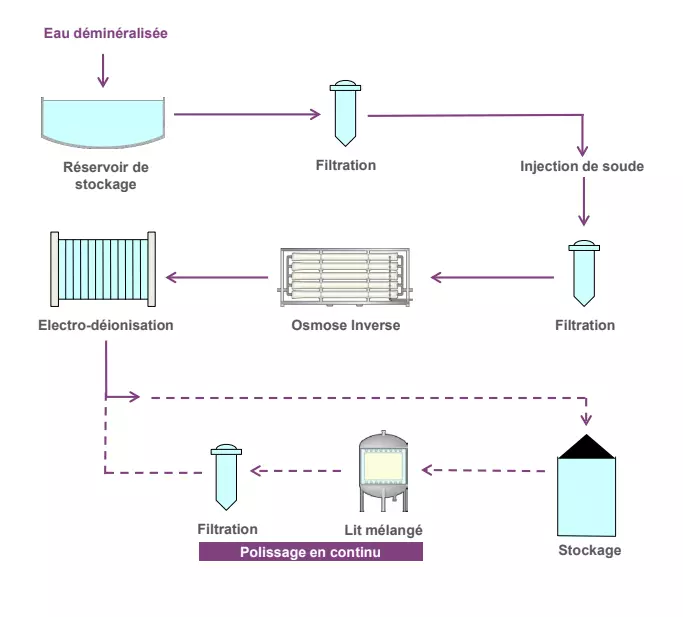 Eau déminéralisée

Réservoir de stockage

Filtration

Injection de soude

Filtration

Osmose Inverse

Electro-déionisation

Stockage

Lit mélangé

Filtration

Polissage en continu